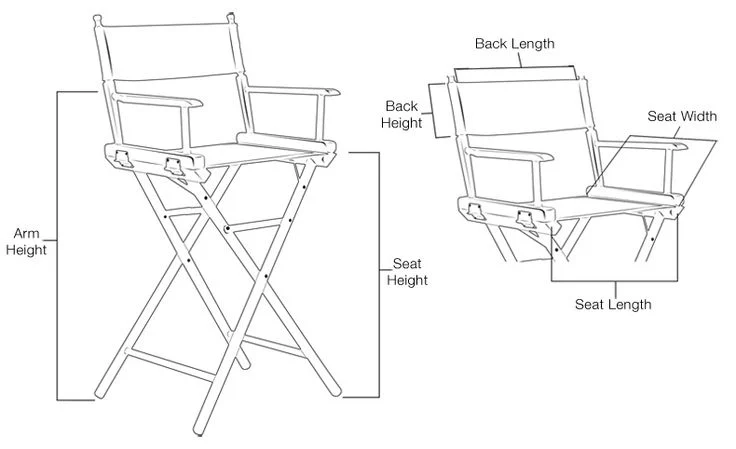 Arm Height

Seat Height

Back Length

Back Height

Seat Width

Seat Length