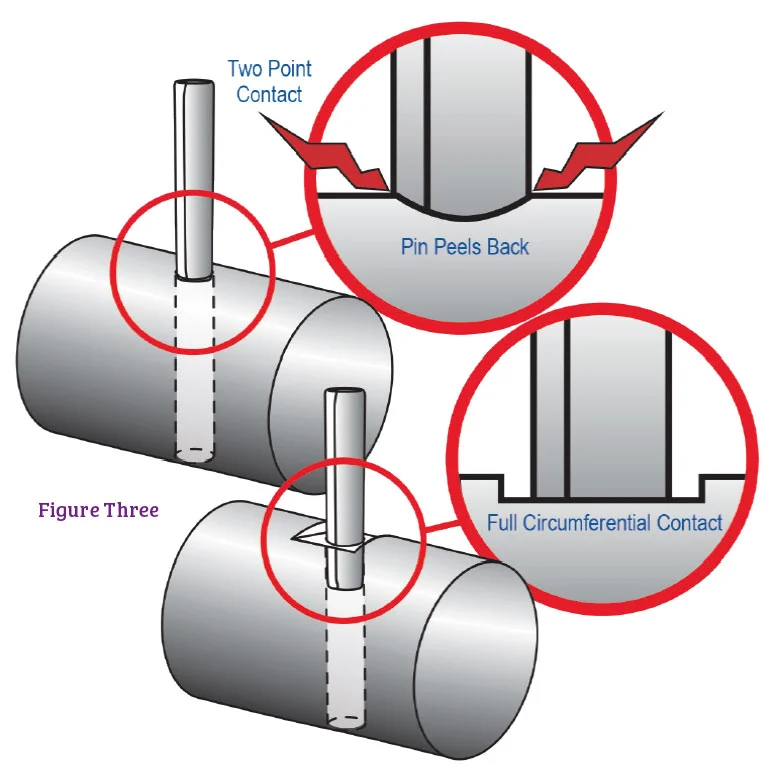 Two Point Contact

Pin Peels Back

Figure Three

Full Circumferential Contact