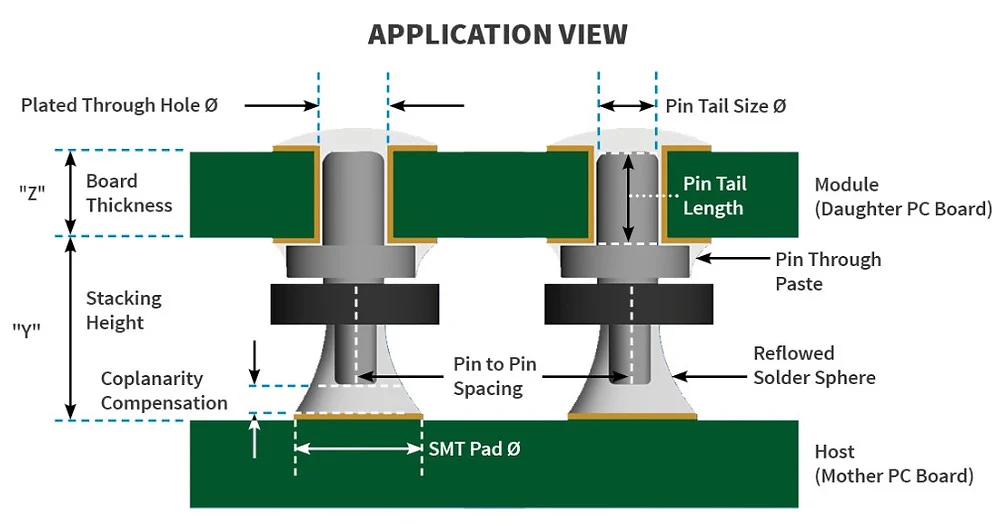 APPLICATION VIEW

Plated Through Hole Ø

Pin Tail Size Ø

"Z"

Board Thickness

Pin Tail Length

Module (Daughter PC Board)

Pin Through Paste

"Y"

Stacking Height

Coplanarity Compensation

Pin to Pin Spacing

Reflowed Solder Sphere

SMT Pad Ø

Host (Mother PC Board)